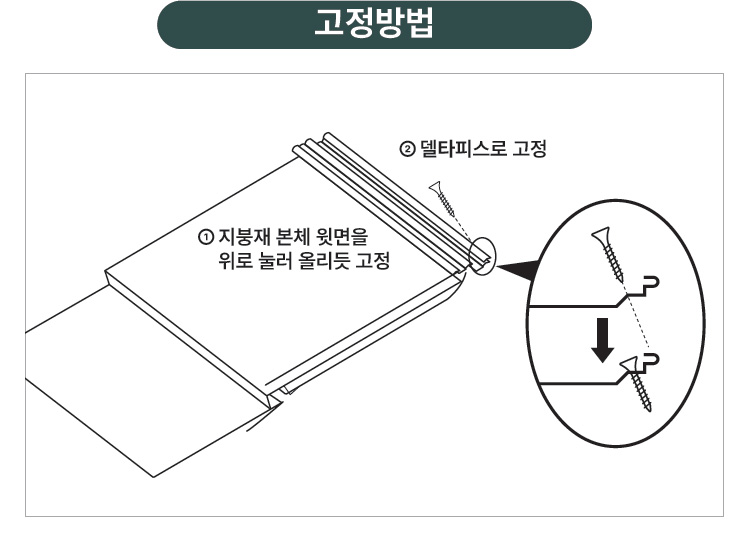 고정방법

② 델타피스로 고정

① 지붕재 본체 윗면을 위로 눌러 올리듯 고정